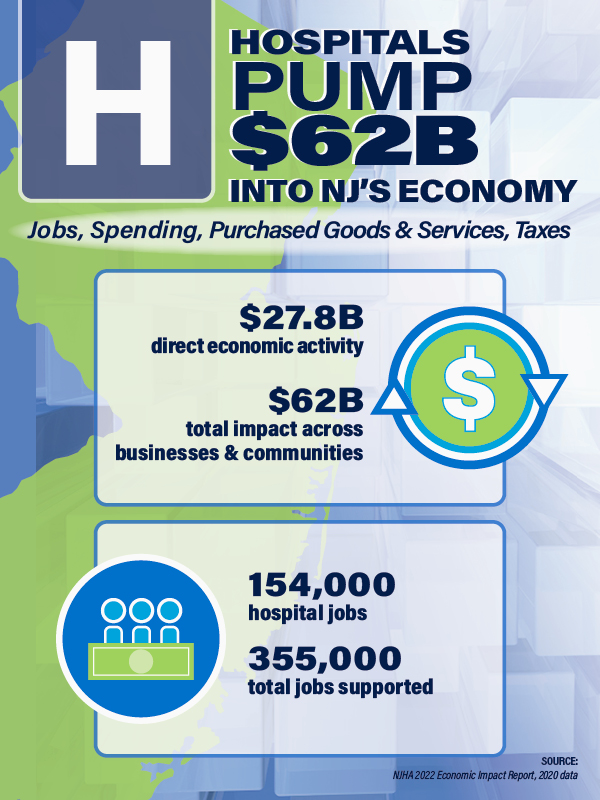 H

HOSPITALS PUMP \$62B INTO NJ'S ECONOMY

Jobs, Spending, Purchased Goods & Services, Taxes

\$27.8B
direct economic activity

\$62B
total impact across businesses & communities

\$

154,000
hospital jobs

355,000
total jobs supported

SOURCE:
NJHA 2022 Economic Impact Report, 2020 data