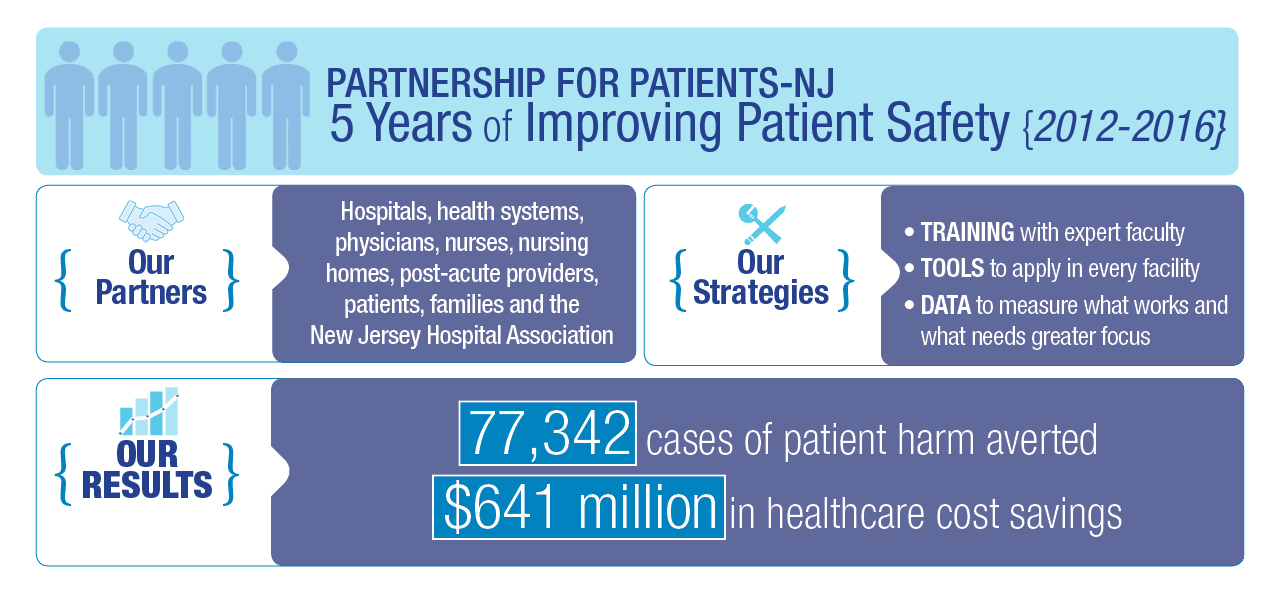 PARTNERSHIP FOR PATIENTS-NJ
5 Years of Improving Patient Safety {2012-2016}

{ Our Partners }

Hospitals, health systems, physicians, nurses, nursing homes, post-acute providers, patients, families and the New Jersey Hospital Association

{ Our Strategies }

• TRAINING with expert faculty
• TOOLS to apply in every facility
• DATA to measure what works and what needs greater focus

{ OUR RESULTS }

77,342 cases of patient harm averted
$641 million in healthcare cost savings