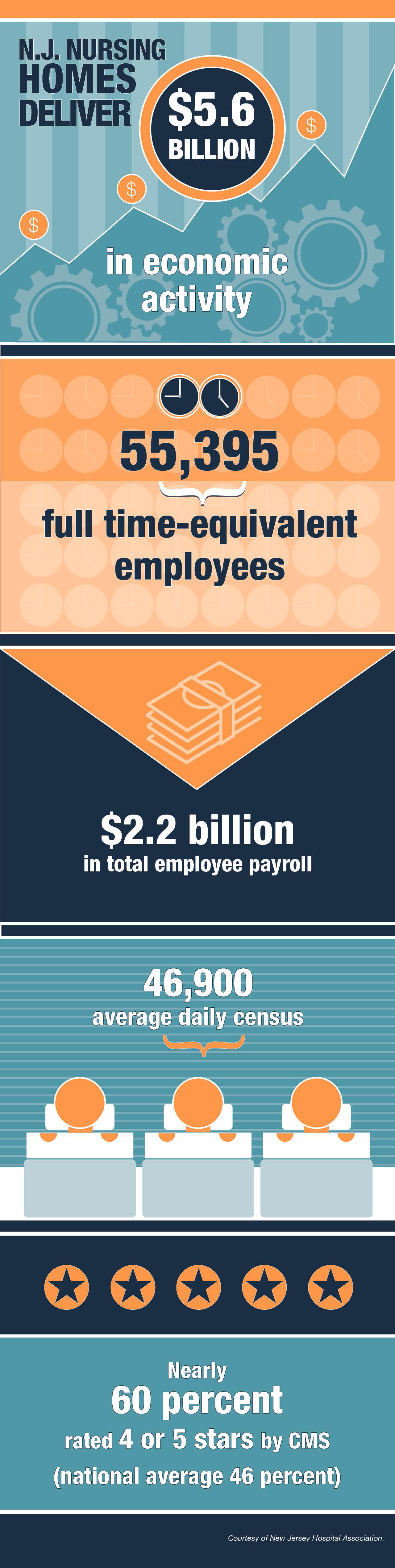 N.J. NURSING HOMES DELIVER

$5.6 BILLION

$ $ $

in economic activity

55,395

full time-equivalent employees

$2.2 billion

in total employee payroll

46,900

average daily census

Nearly

60 percent

rated 4 or 5 stars by CMS

(national average 46 percent)

Courtesy of New Jersey Hospital Association.