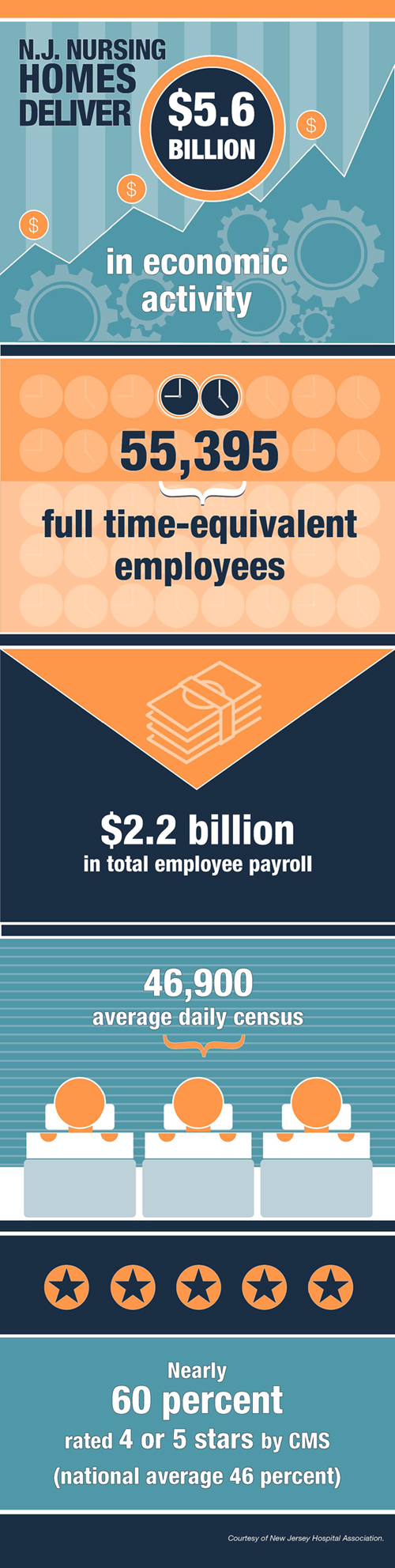 N.J. NURSING HOMES DELIVER

$5.6 BILLION

$

$

$

in economic activity

55,395

full time-equivalent employees

$2.2 billion

in total employee payroll

46,900

average daily census

Nearly

60 percent

rated 4 or 5 stars by CMS

(national average 46 percent)

Courtesy of New Jersey Hospital Association.