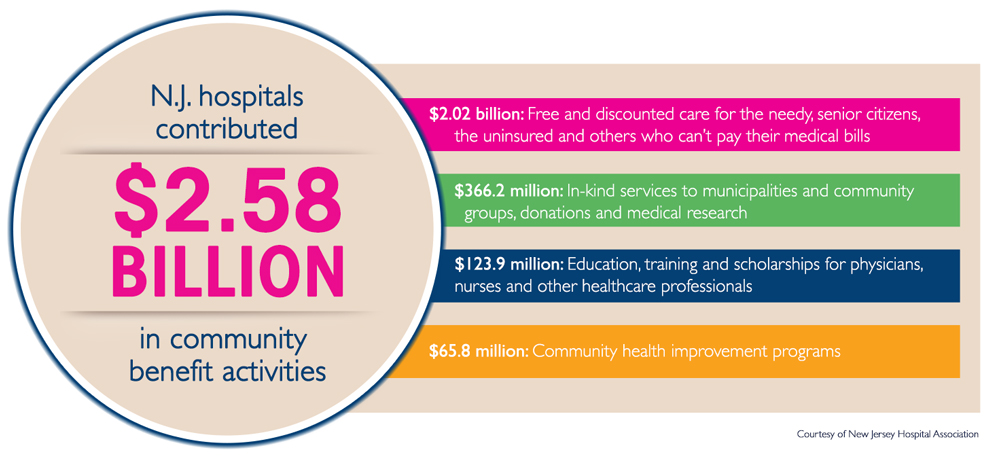 N.J. hospitals contributed

$2.58 BILLION

in community benefit activities

$2.02 billion: Free and discounted care for the needy, senior citizens, the uninsured and others who can't pay their medical bills

$366.2 million: In-kind services to municipalities and community groups, donations and medical research

$123.9 million: Education, training and scholarships for physicians, nurses and other healthcare professionals

$65.8 million: Community health improvement programs

Courtesy of New Jersey Hospital Association